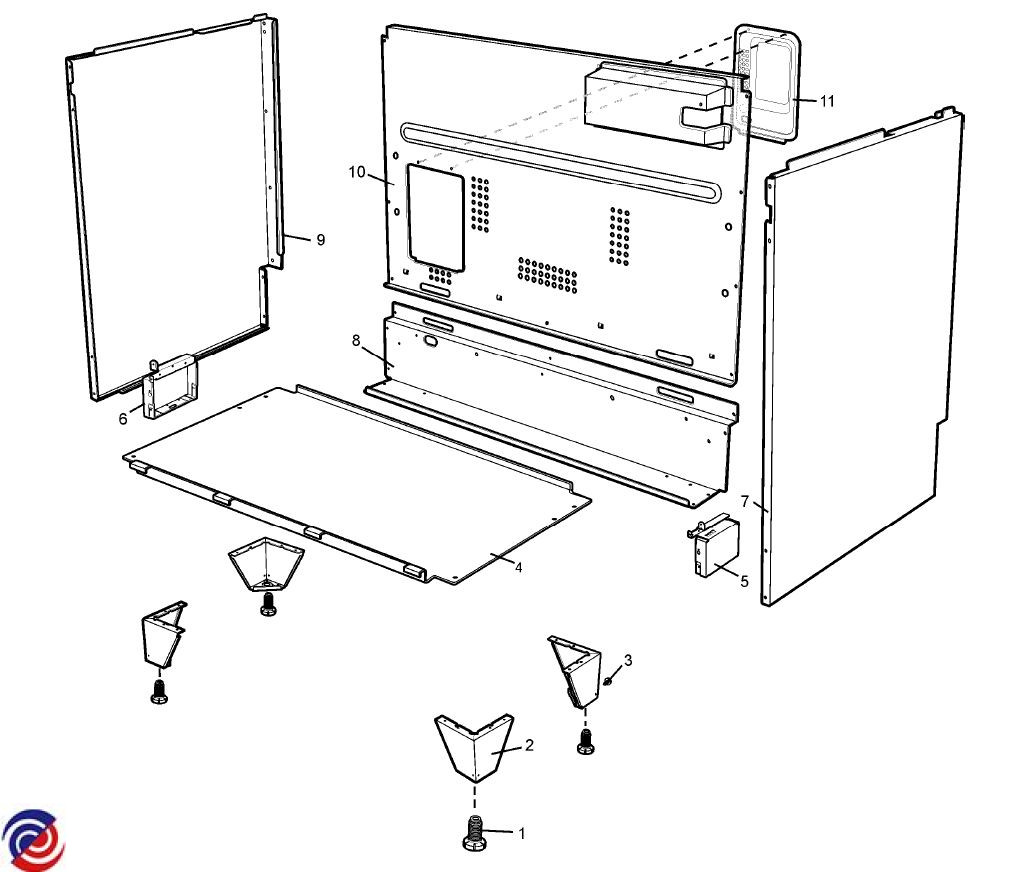 11
10
9
8
6
7
4
5
3
2
1